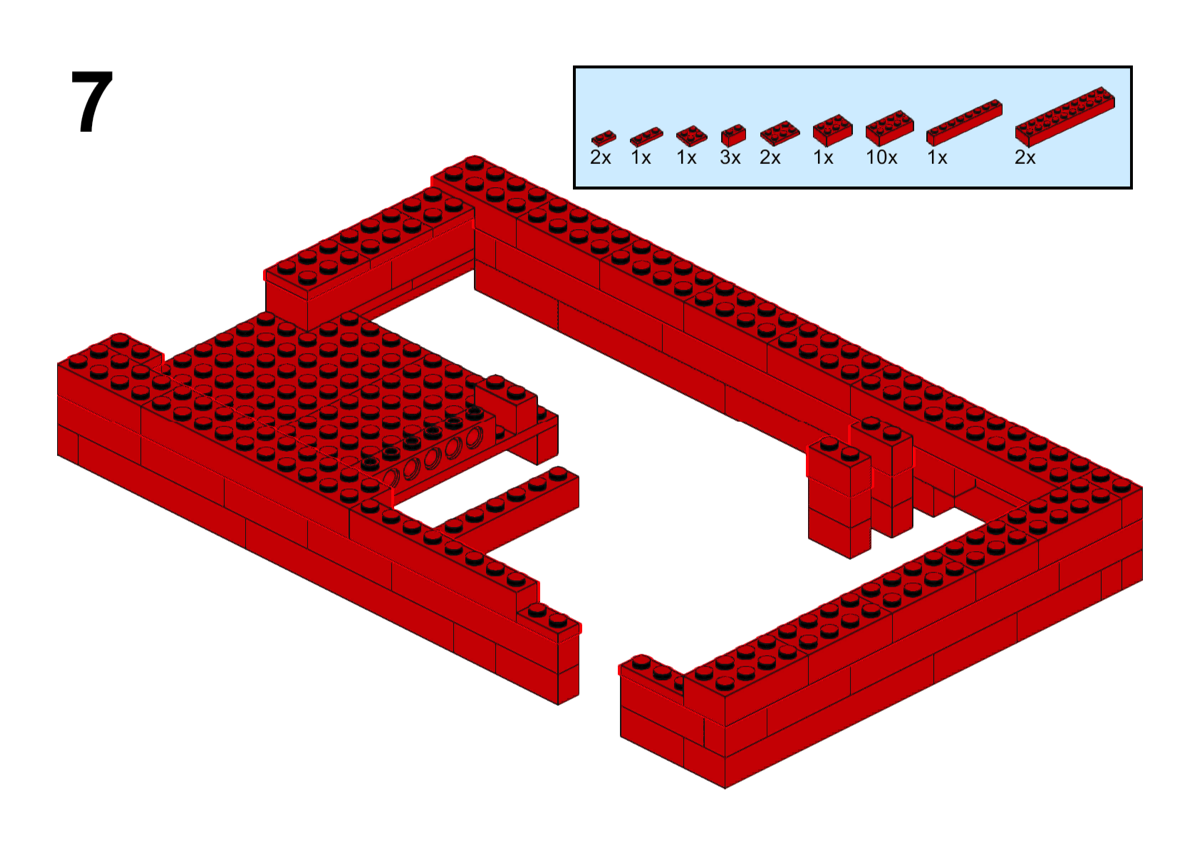 7

2x 1x 1x 3x 2x 1x 10x 1x 2x