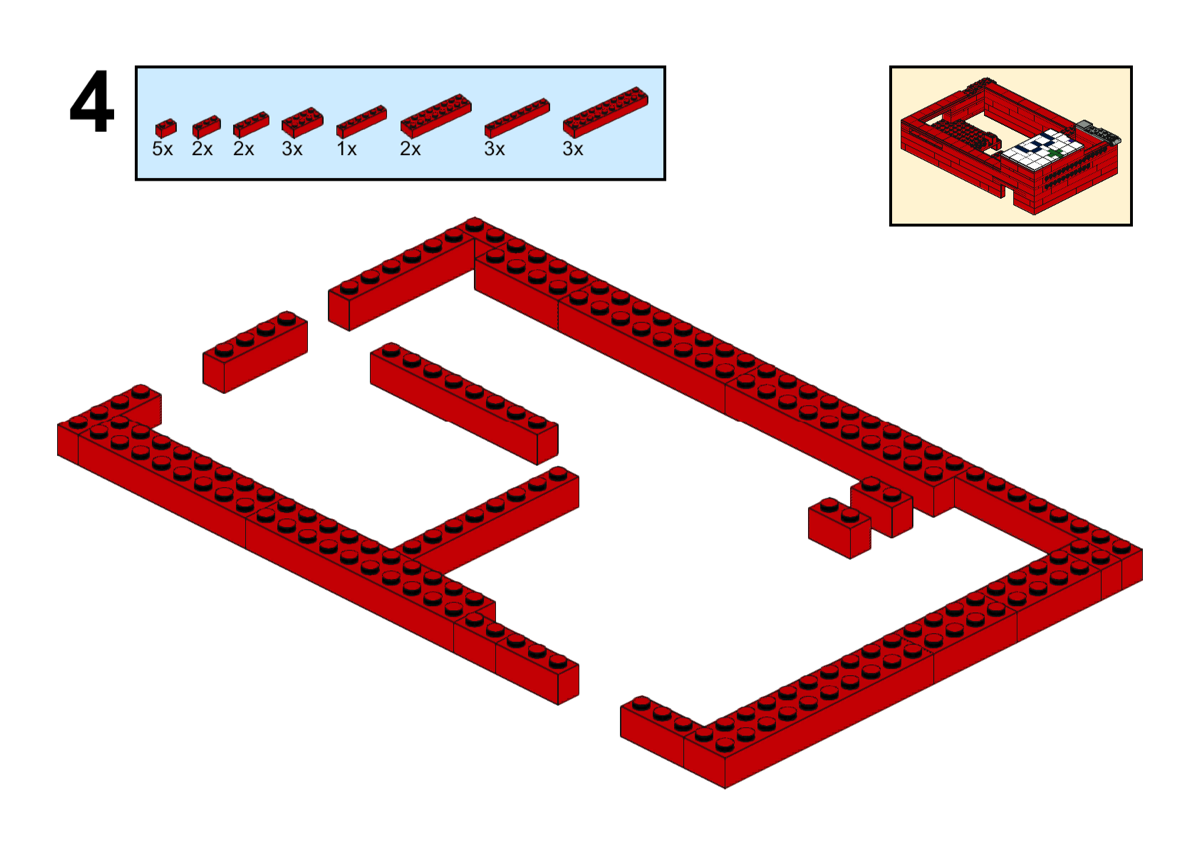 4

5x 2x 2x 3x 1x 2x 3x 3x