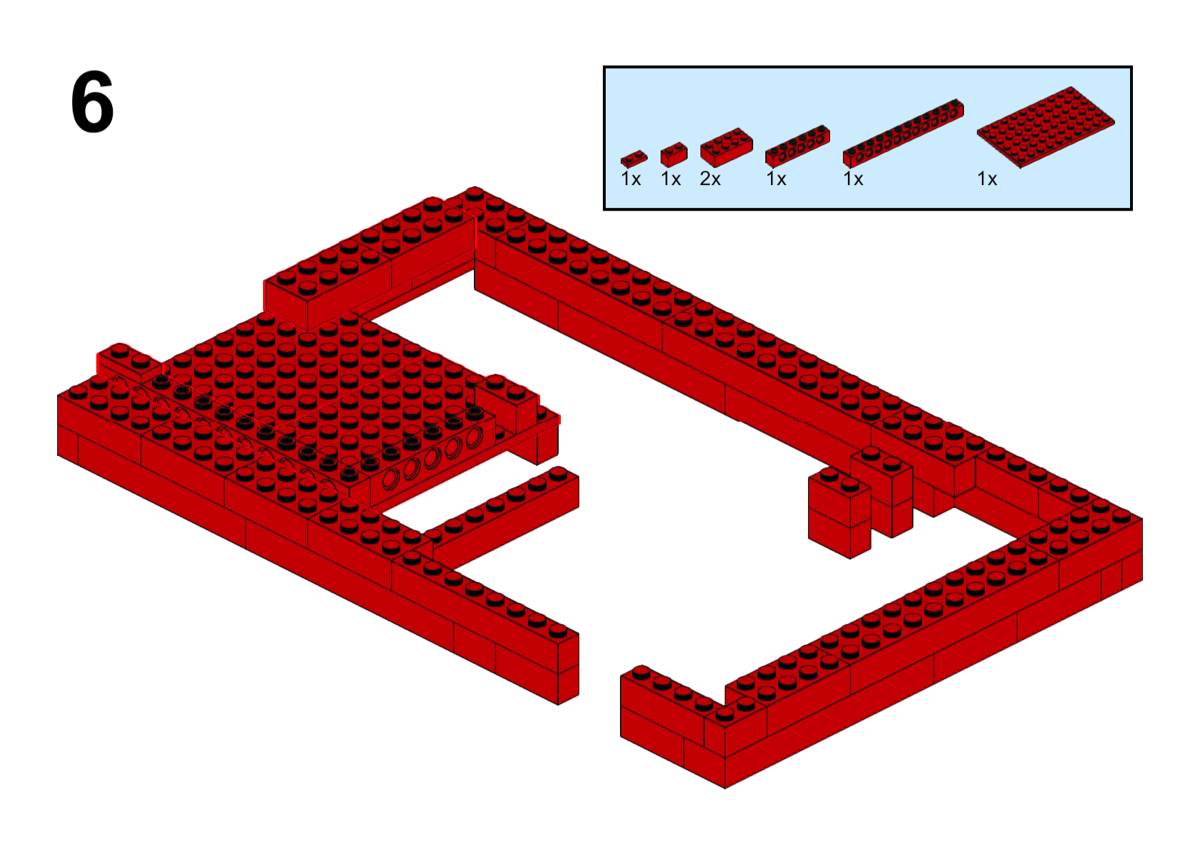 6

1x 1x 2x 1x 1x 1x