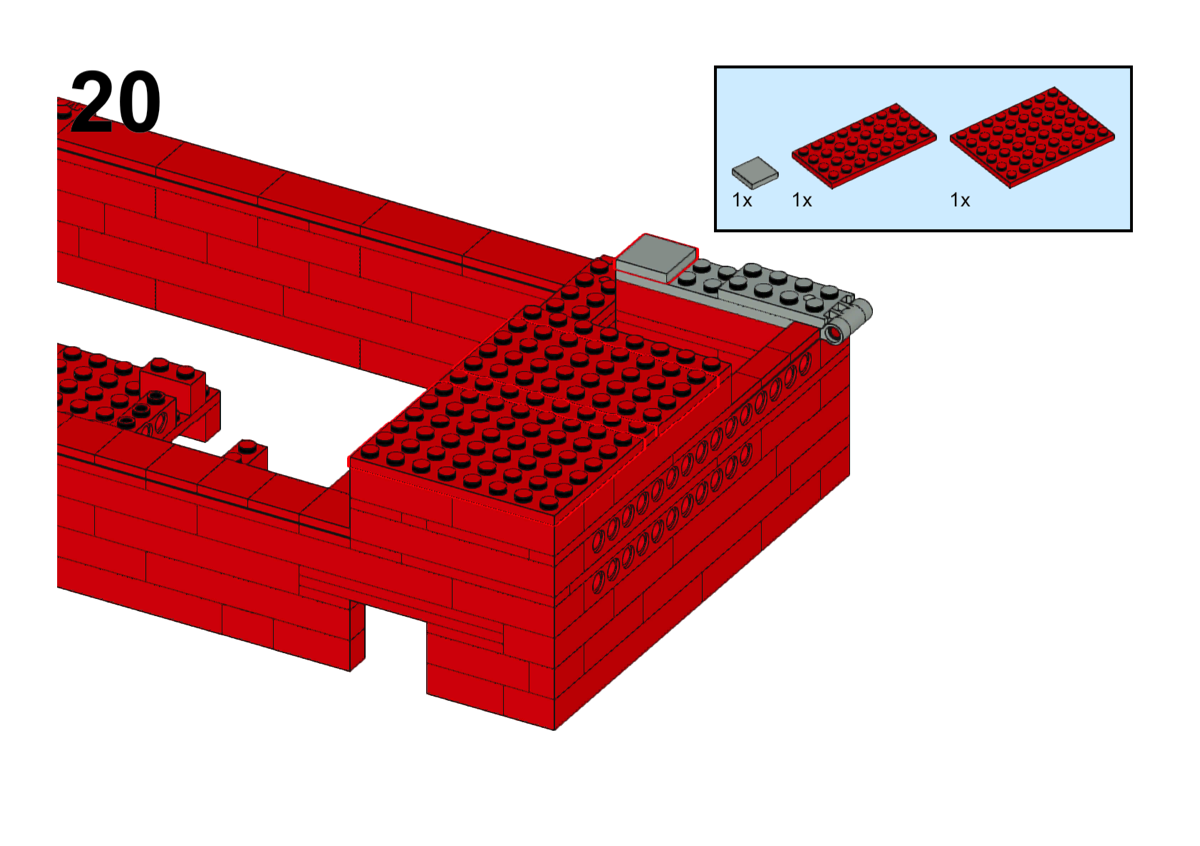 20

1x 1x 1x