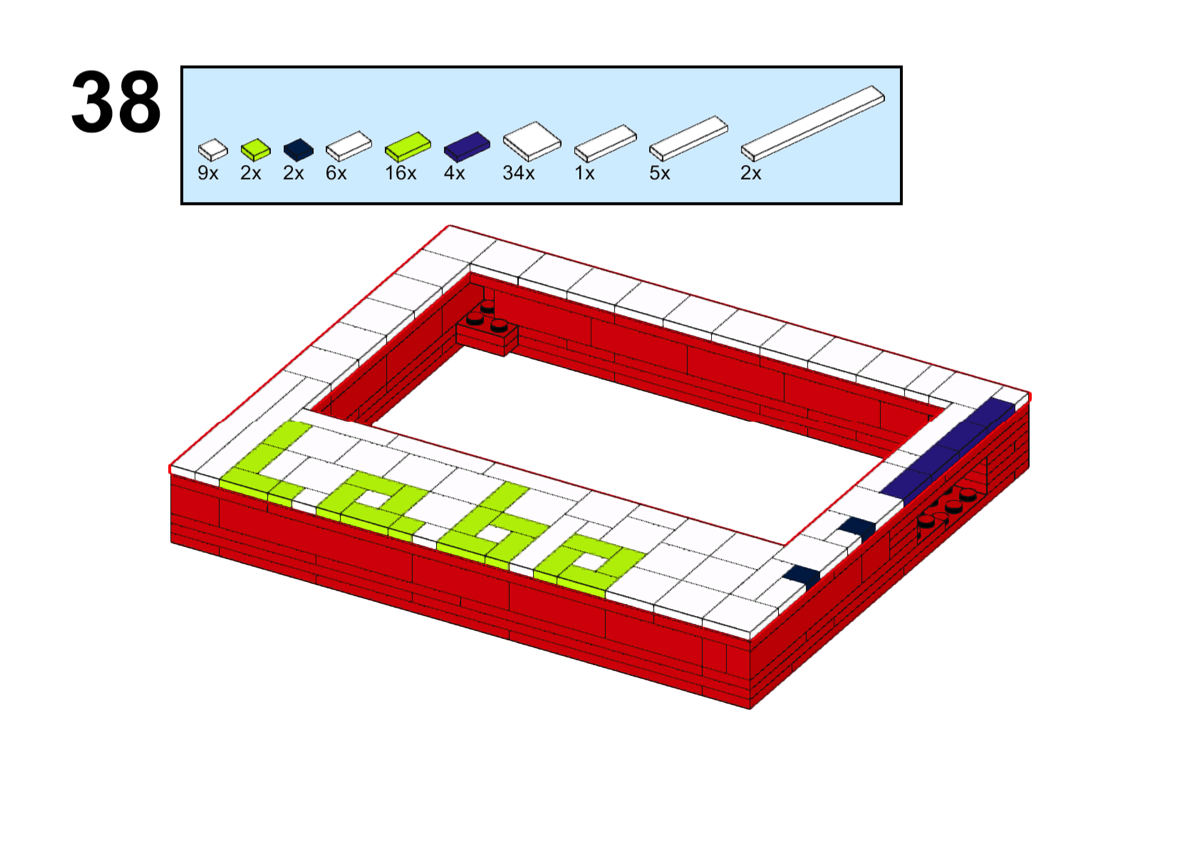 38

9x 2x 2x 6x 16x 4x 34x 1x 5x 2x