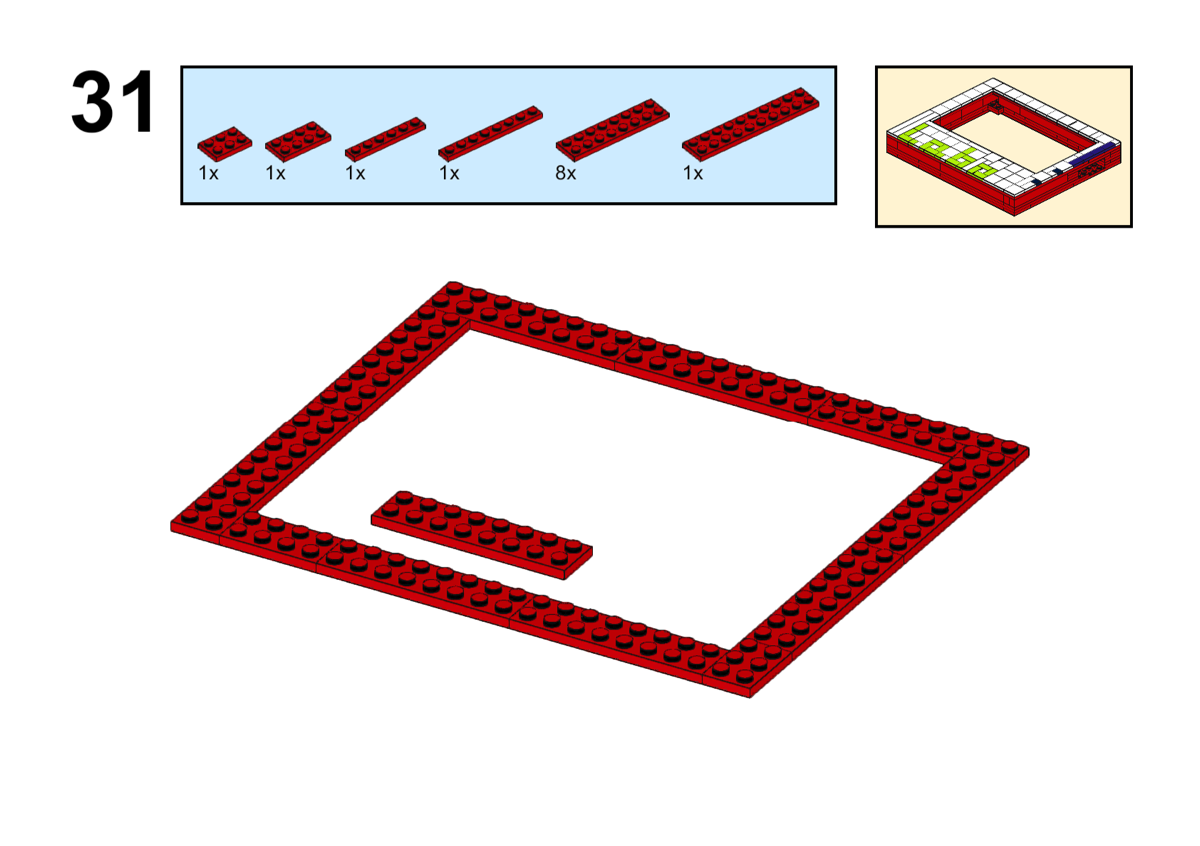 31

1x 1x 1x 1x 8x 1x