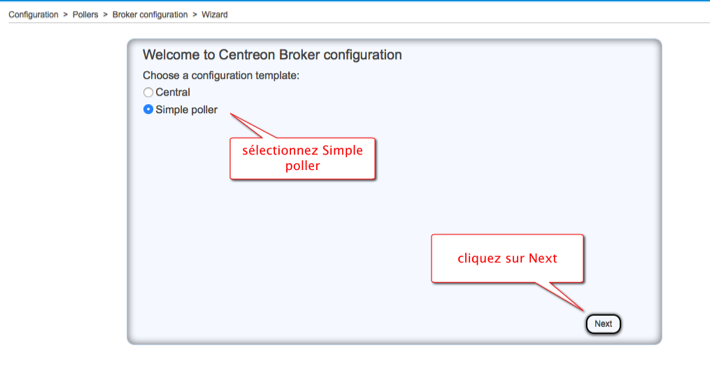 Configuration > Pollers > Broker configuration > Wizard

Welcome to Centreon Broker configuration

Choose a configuration template:

Central

Simple poller

sélectionnez Simple poller

cliquez sur Next

Next